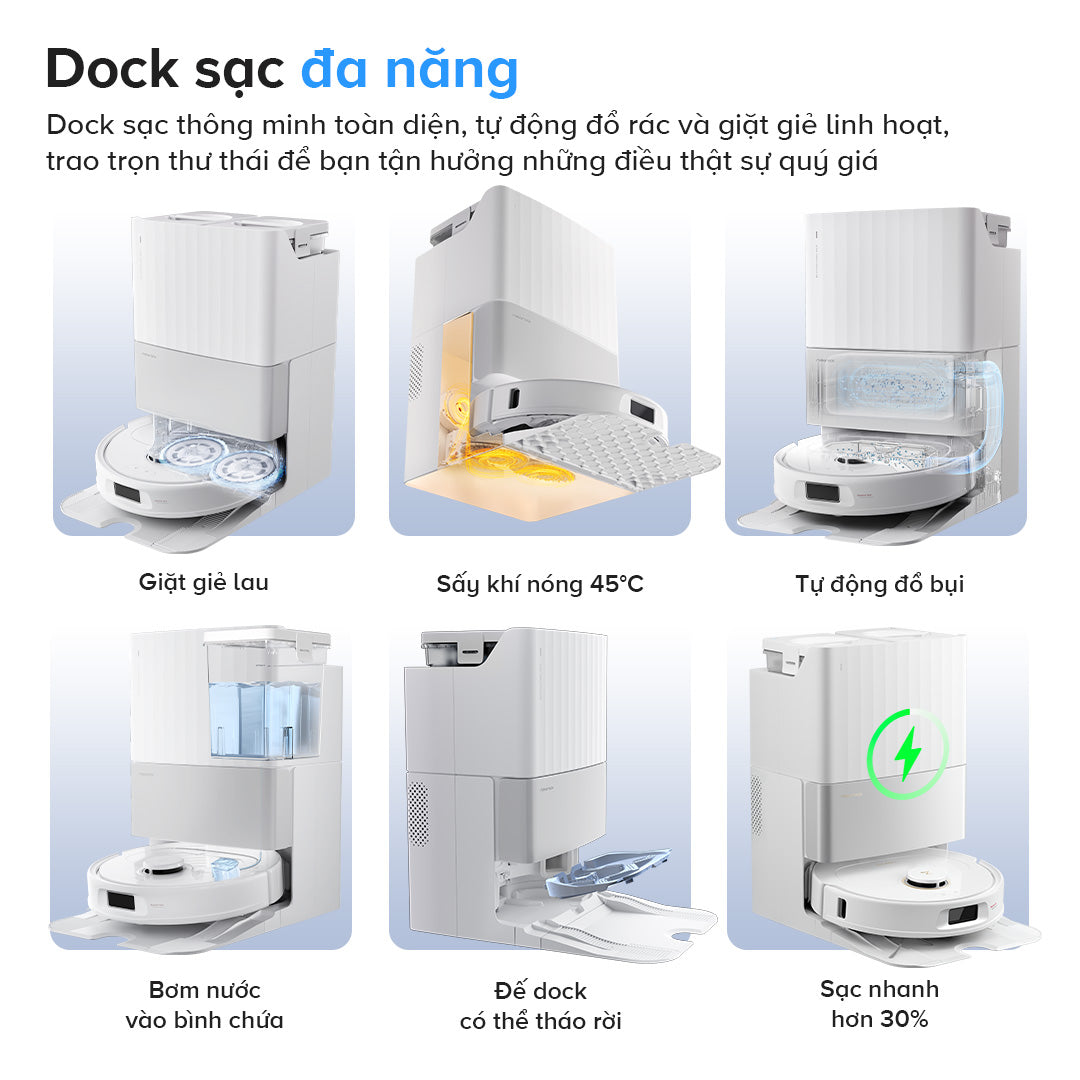 Dock sạc đa năng

Dock sạc thông minh toàn diện, tự động đổ rác và giặt giẻ linh hoạt, trao trọn thư thái để bạn tận hưởng những điều thật sự quý giá

Giặt giẻ lau

Sấy khí nóng 45°C

Tự động đổ bụi

Bơm nước vào bình chứa

Đế dock có thể tháo rời

Sạc nhanh hơn 30%